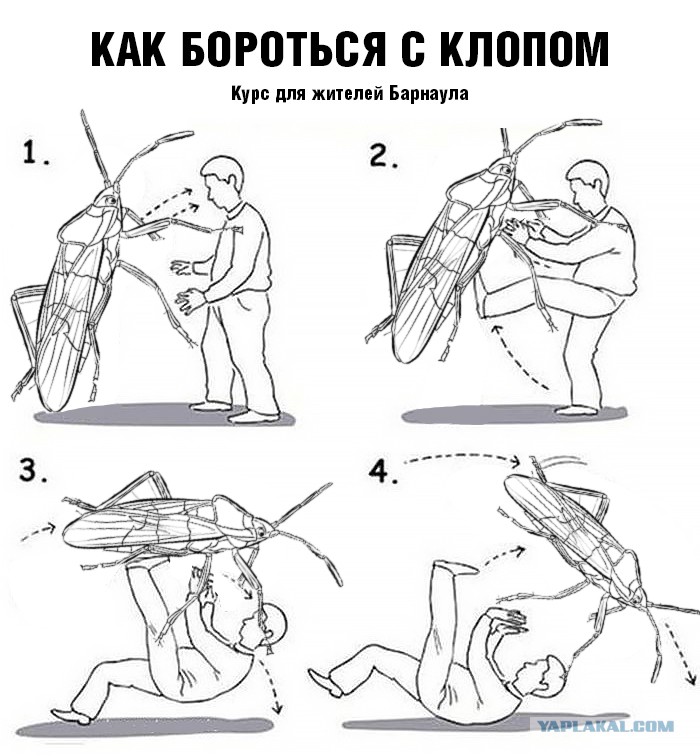 КАК БОРОТЬСЯ С КЛОПОМ

Курс для жителей Барнаула

1.

2.

3.

4.

YAPLAKAL.COM