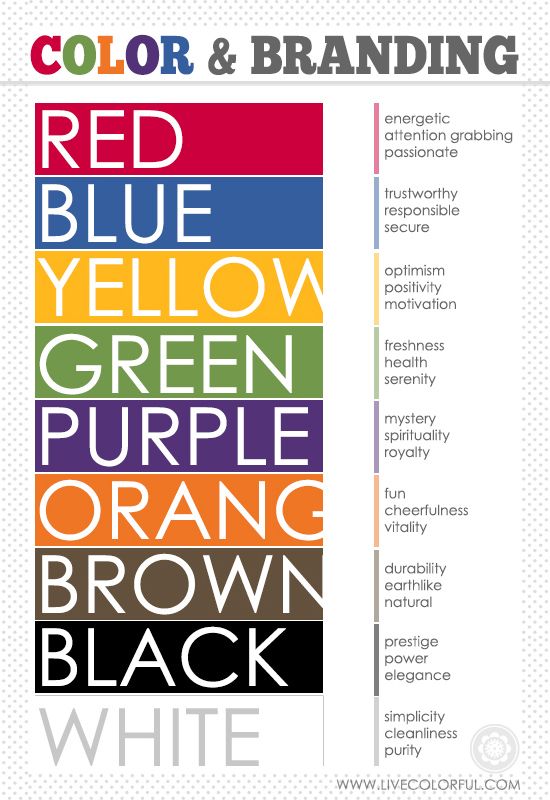 COLOR & BRANDING

RED
energetic
attention grabbing
passionate

BLUE
trustworthy
responsible
secure

YELLOW
optimism
positivity
motivation

GREEN
freshness
health
serenity

PURPLE
mystery
spirituality
royalty

ORANG
fun
cheerfulness
vitality

BROWN
durability
earthlike
natural

BLACK
prestige
power
elegance

WHITE
simplicity
cleanliness
purity

WWW.LIVECOLORFUL.COM